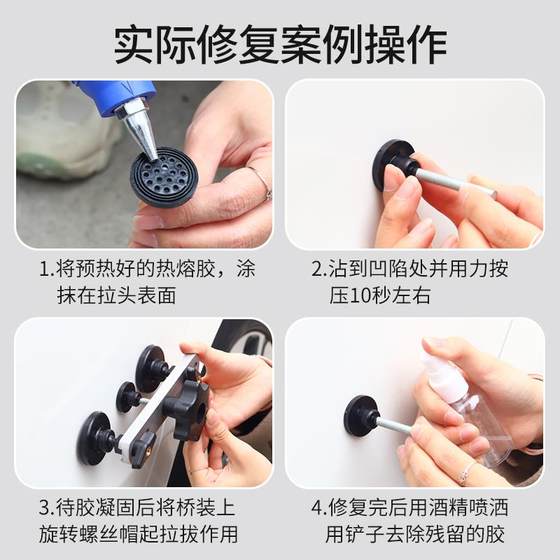 实际修复案例操作

1.将预热好的热熔胶，涂抹在拉头表面

2.沾到凹陷处并用力按压10秒左右

3.待胶凝固后将桥装上旋转螺丝帽起拉拔作用

4.修复完后用酒精喷洒用铲子去除残留的胶