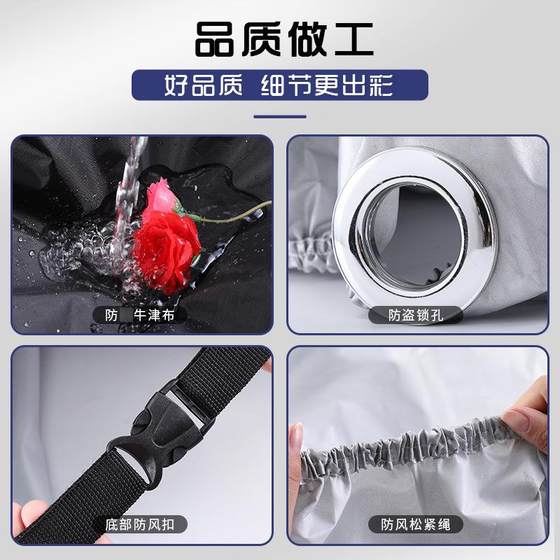 品质做工

好品质 细节更出彩

防 牛津布

防盗锁孔

底部防风扣

防风松紧绳