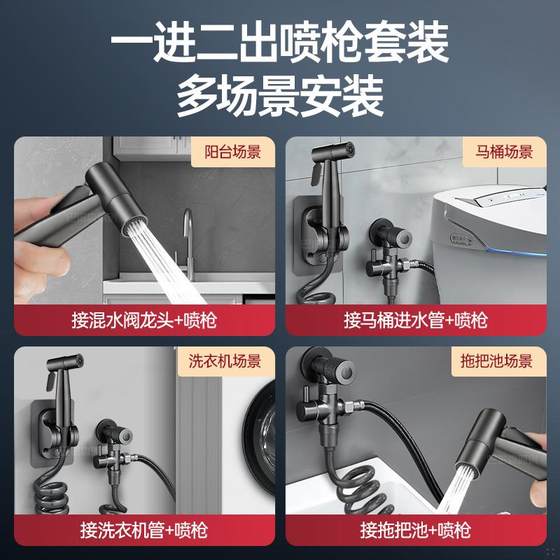 一进二出喷枪套装
多场景安装

阳台场景
接混水阀龙头+喷枪

马桶场景
接马桶进水管+喷枪

洗衣机场景
接洗衣机管+喷枪

拖把池场景
接拖把池+喷枪