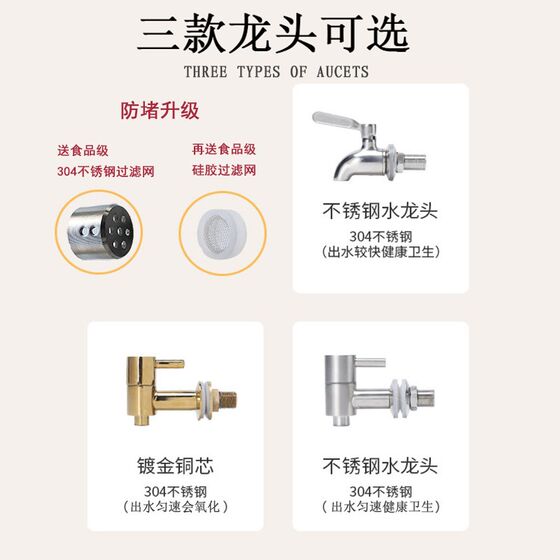 三款龙头可选
THREE TYPES OF AUCETS

防堵升级

送食品级
304不锈钢过滤网

再送食品级
硅胶过滤网

不锈钢水龙头
304不锈钢
（出水较快健康卫生）

镀金铜芯
304不锈钢
（出水匀速会氧化）

不锈钢水龙头
304不锈钢
（出水匀速健康卫生）