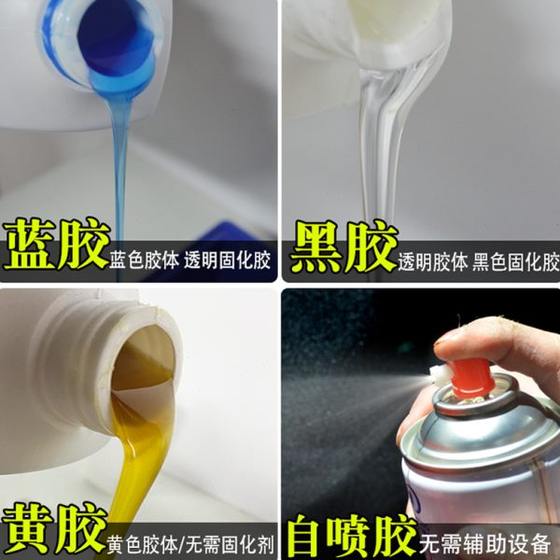 蓝胶 蓝色胶体 透明固化胶

黑胶 透明胶体 黑色固化胶

黄胶 黄色胶体/无需固化剂

自喷胶 无需辅助设备