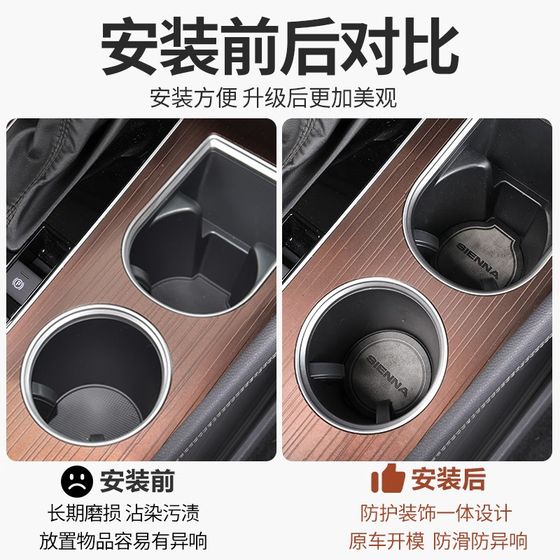 安装前后对比

安装方便 升级后更加美观

SIENNA

SIENNA

安装前

长期磨损 沾染污渍

放置物品容易有异响

安装后

防护装饰一体设计

原车开模 防滑防异响