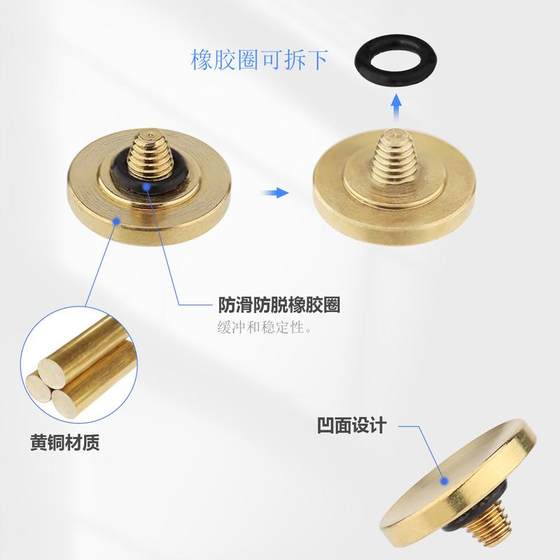 橡胶圈可拆下

防滑防脱橡胶圈
缓冲和稳定性。

黄铜材质

凹面设计