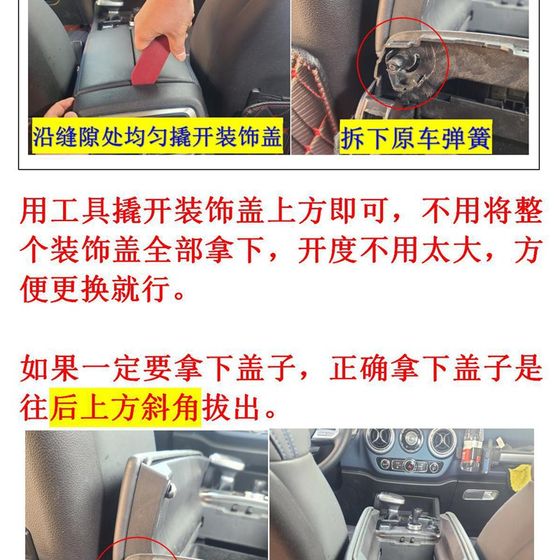 沿缝隙处均匀撬开装饰盖

拆下原车弹簧

用工具撬开装饰盖上方即可，不用将整个装饰盖全部拿下，开度不用太大，方便更换就行。

如果一定要拿下盖子，正确拿下盖子是往后上方斜角拔出。