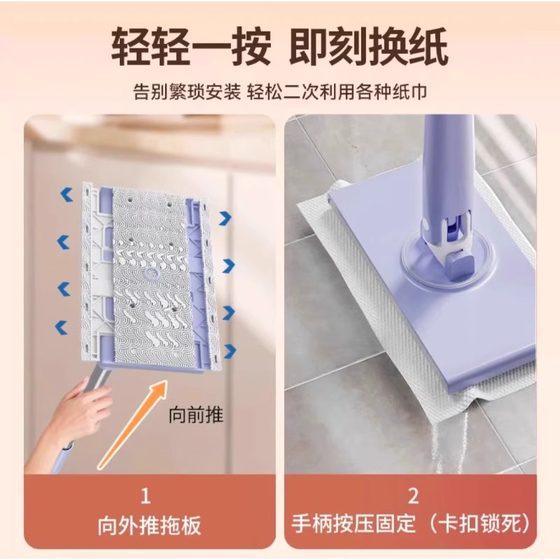 轻轻一按 即刻换纸

告别繁琐安装 轻松二次利用各种纸巾

向前推

1
向外推拖板

2
手柄按压固定（卡扣锁死）