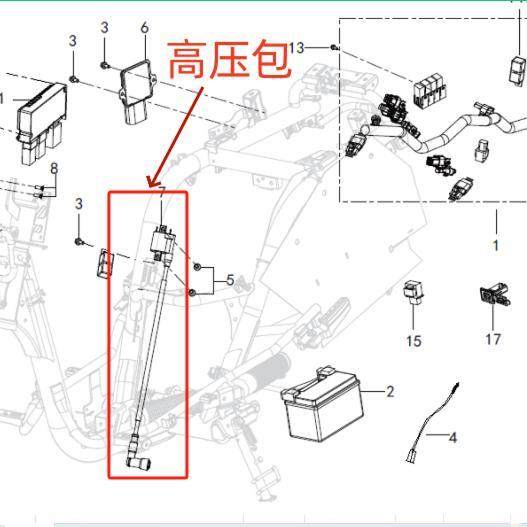 3
3
6
高压包
13
1
8
3
7
5
1
15
17
2
4