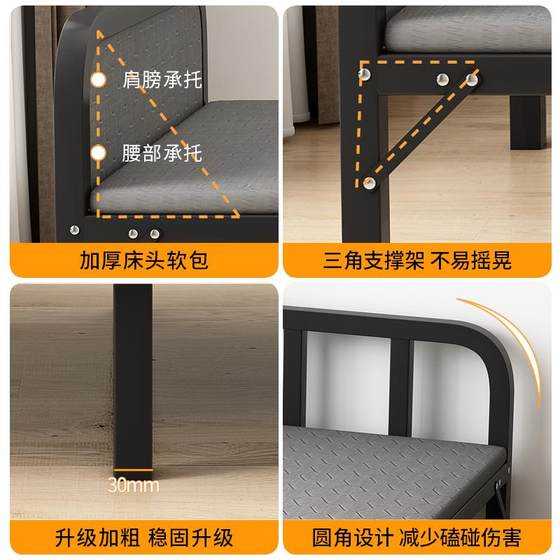 肩膀承托

腰部承托

加厚床头软包

三角支撑架 不易摇晃

30mm

升级加粗 稳固升级

圆角设计 减少磕碰伤害