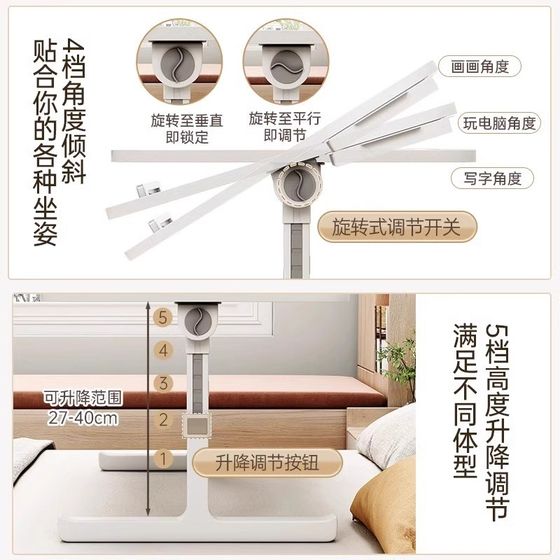 4档角度倾斜
贴合你的各种坐姿

旋转至垂直
即锁定

旋转至平行
即调节

画画角度

玩电脑角度

写字角度

旋转式调节开关

5
4
3
2
1

可升降范围
27-40cm

升降调节按钮

5档高度升降调节
满足不同体型