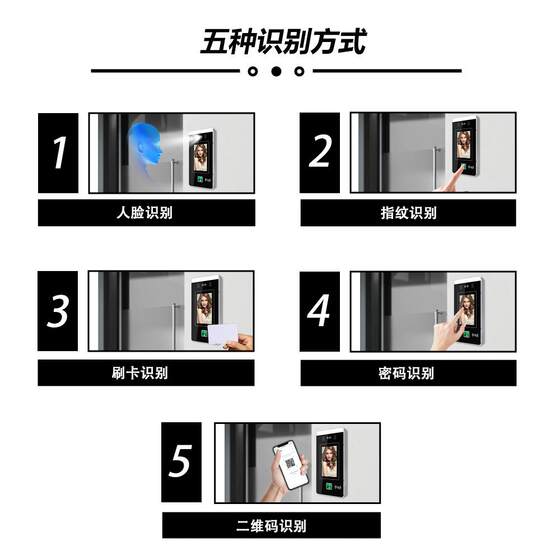 五种识别方式

1

人脸识别

2

指纹识别

3

刷卡识别

4

密码识别

5

二维码识别