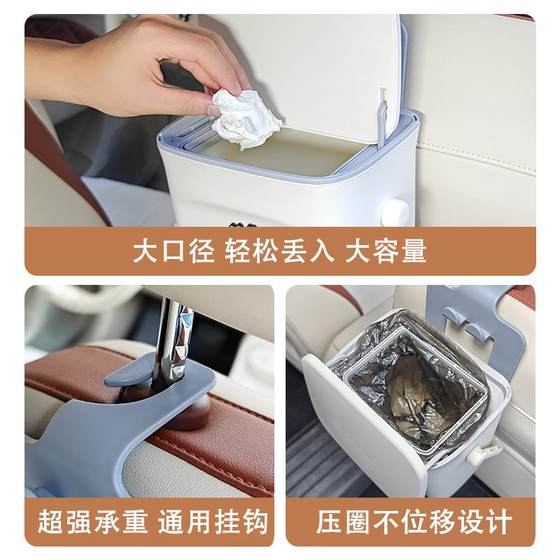 大口径 轻松丢入 大容量

超强承重 通用挂钩

压圈不位移设计