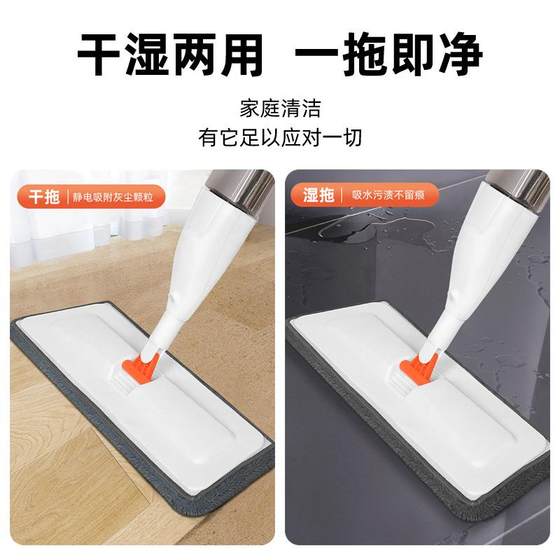 干湿两用　一拖即净

家庭清洁
有它足以应对一切

干拖 | 静电吸附灰尘颗粒

湿拖 | 吸水污渍不留痕