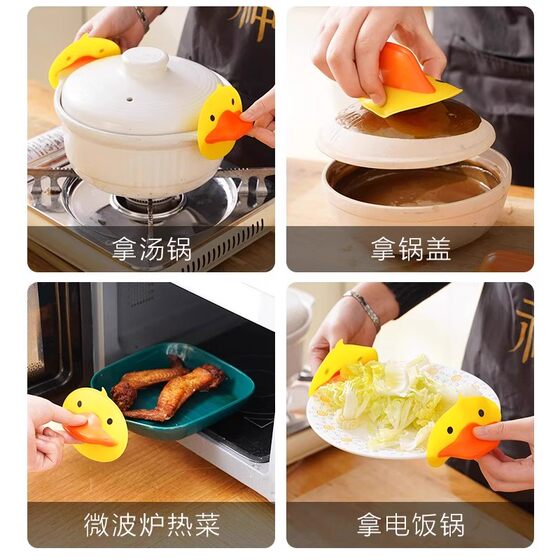 拿汤锅

拿锅盖

微波炉热菜

拿电饭锅