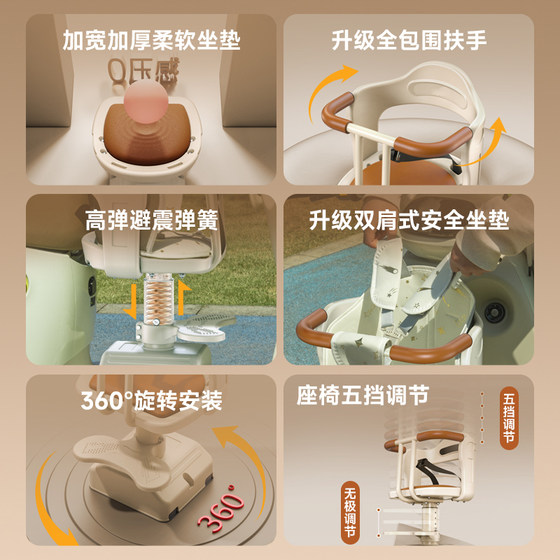 加宽加厚柔软坐垫

0压感

升级全包围扶手

高弹避震弹簧

升级双肩式安全坐垫

360°旋转安装

360°

座椅五挡调节

五挡调节

无极调节