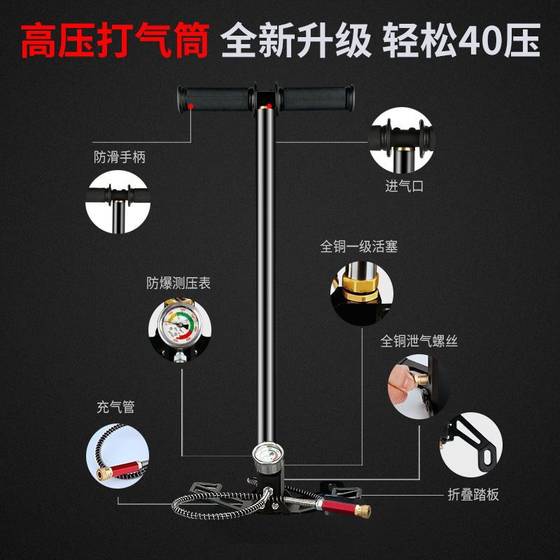 高压打气筒 全新升级 轻松40压

防滑手柄

进气口

全铜一级活塞

防爆测压表

全铜泄气螺丝

充气管

折叠踏板