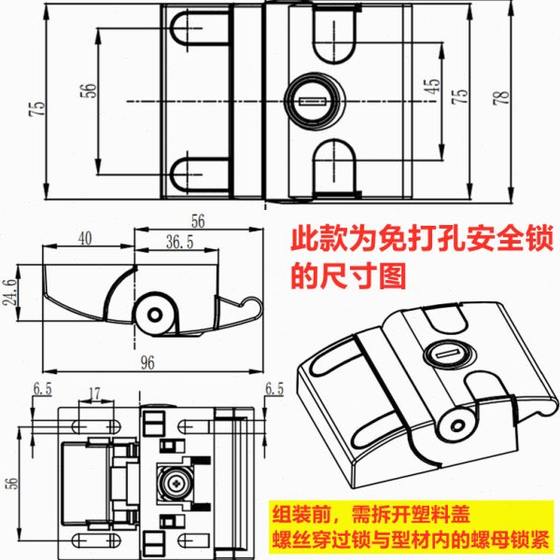 75

56

45

75

78

56

40

36.5

24.6

96

此款为免打孔安全锁的尺寸图

6.5

17

6.5

56

组装前，需拆开塑料盖
螺丝穿过锁与型材内的螺母锁紧