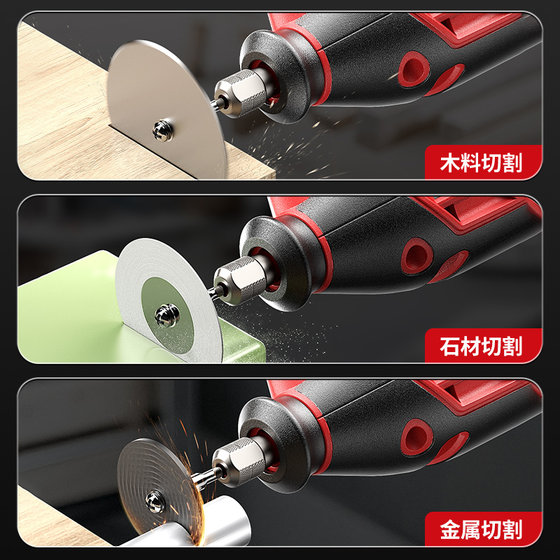 木料切割

石材切割

金属切割