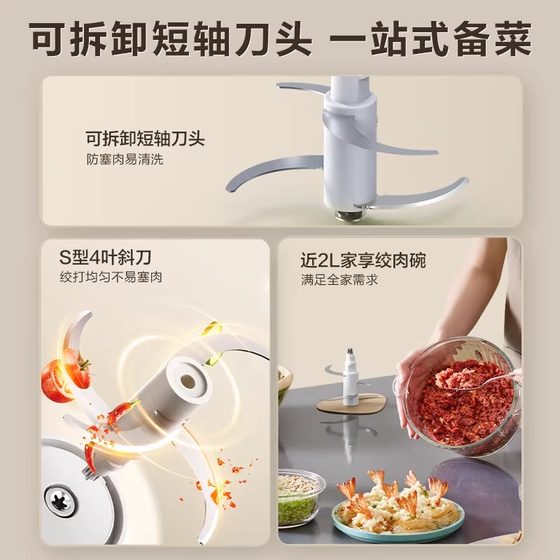 可拆卸短轴刀头 一站式备菜

可拆卸短轴刀头
防塞肉易清洗

S型4叶斜刀
绞打均匀不易塞肉

近2L家享绞肉碗
满足全家需求