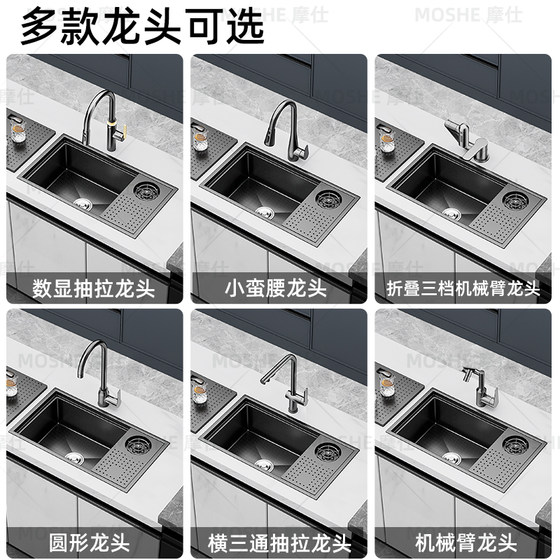 多款龙头可选

MOSHE 摩仕

数显抽拉龙头

小蛮腰龙头

折叠三档机械臂龙头

圆形龙头

横三通抽拉龙头

机械臂龙头