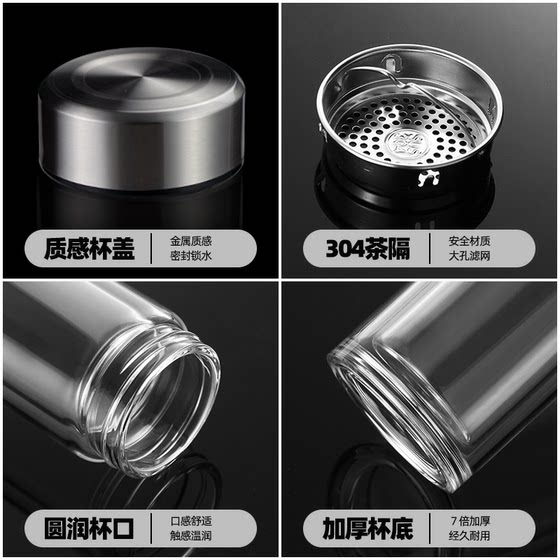 质感杯盖
金属质感
密封锁水

304茶隔
安全材质
大孔滤网

圆润杯口
口感舒适
触感温润

加厚杯底
7倍加厚
经久耐用