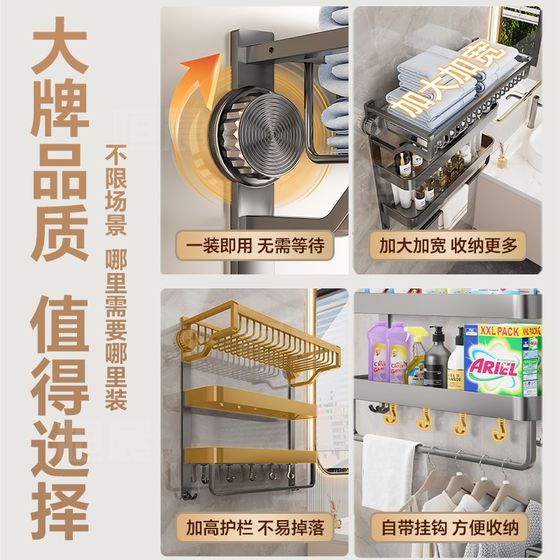 大牌品质

值得选择

不限场景

哪里需要哪里装

一装即用 无需等待

加大加宽

加大加宽 收纳更多

加高护栏 不易掉落

XXL PACK

ARIEL

自带挂钩 方便收纳