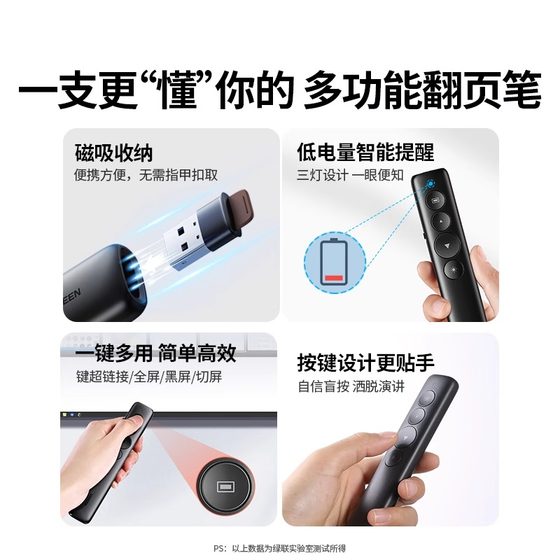 一支更“懂”你的 多功能翻页笔

磁吸收纳
便携方便，无需指甲扣取

EEN

低电量智能提醒
三灯设计 一眼便知

一键多用 简单高效
键超链接/全屏/黑屏/切屏

按键设计更贴手
自信盲按 洒脱演讲

PS：以上数据为绿联实验室测试所得