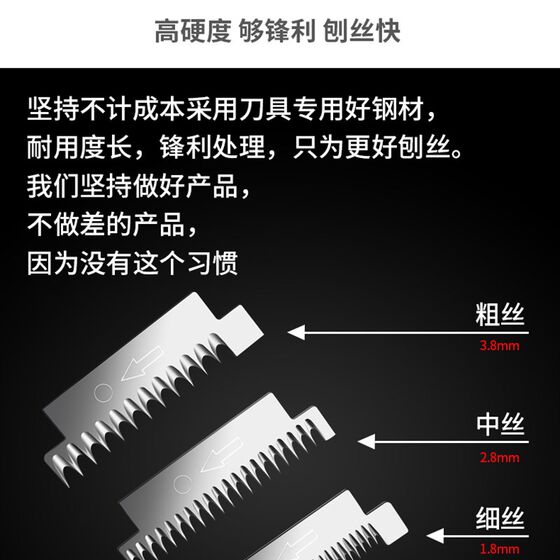 高硬度 够锋利 刨丝快

坚持不计成本采用刀具专用好钢材，
耐用度长，锋利处理，只为更好刨丝。
我们坚持做好产品，
不做差的产品，
因为没有这个习惯

粗丝
3.8mm

中丝
2.8mm

细丝
1.8mm