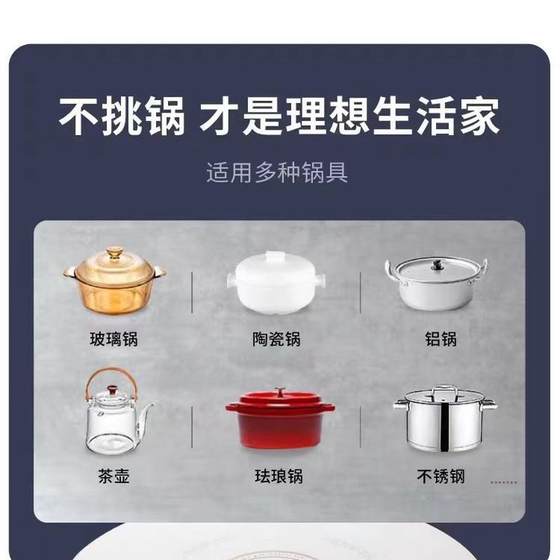 不挑锅 才是理想生活家

适用多种锅具

玻璃锅

陶瓷锅

铝锅

茶壶

珐琅锅

不锈钢

……