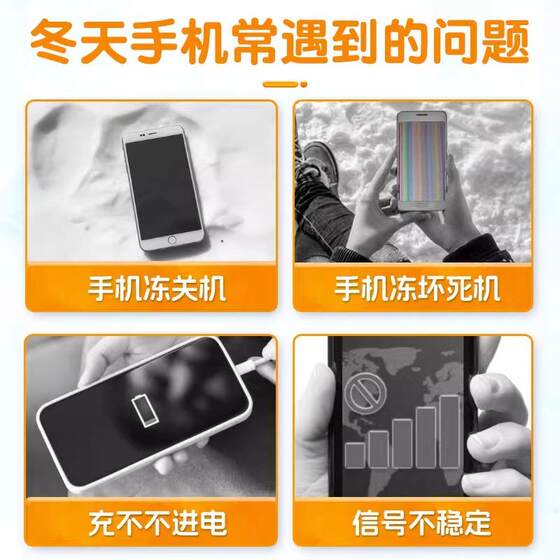 冬天手机常遇到的问题

手机冻关机

手机冻坏死机

充不不进电

信号不稳定