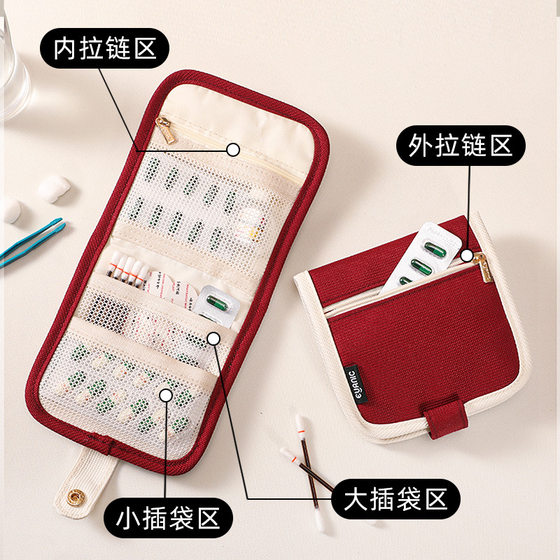 内拉链区

外拉链区

EYANIC

小插袋区

大插袋区