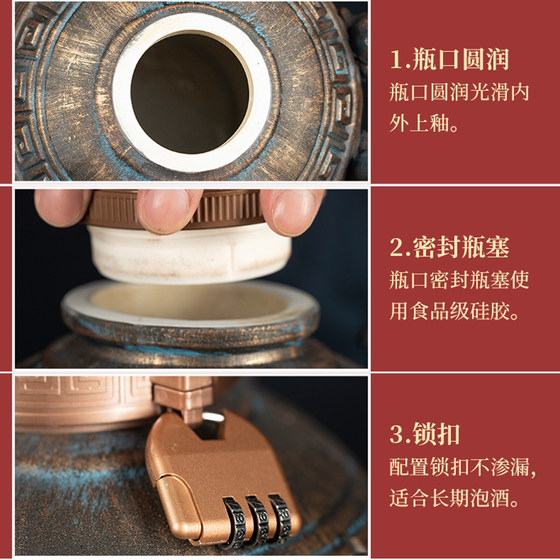 1.瓶口圆润
瓶口圆润光滑内外上釉。

2.密封瓶塞
瓶口密封瓶塞使用食品级硅胶。

3.锁扣
配置锁扣不渗漏，适合长期泡酒。