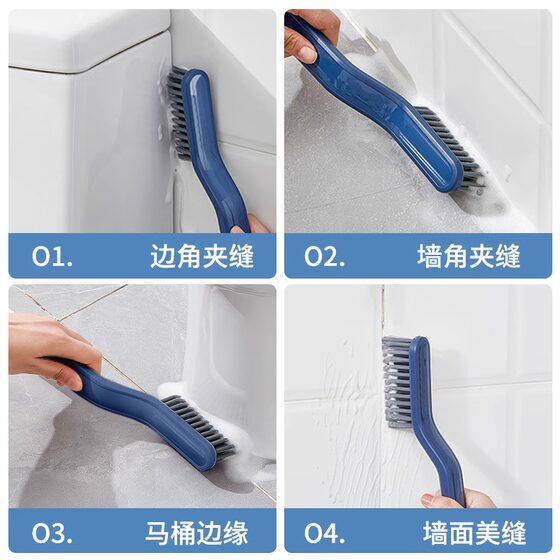 01. 边角夹缝

02. 墙角夹缝

03. 马桶边缘

04. 墙面美缝