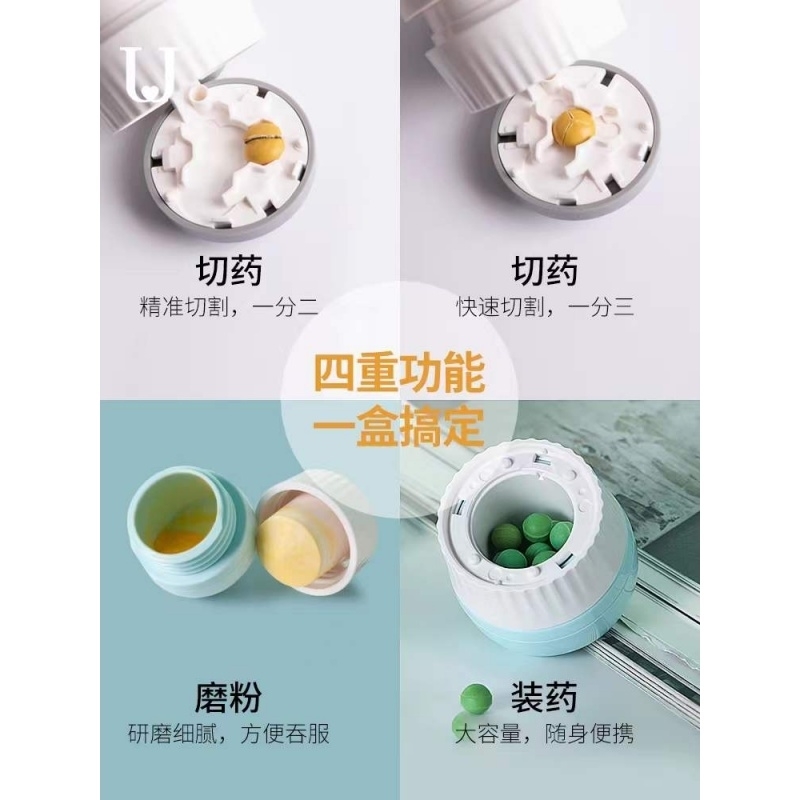 切药
精准切割，一分二

切药
快速切割，一分三

四重功能
一盒搞定

磨粉
研磨细腻，方便吞服

装药
大容量，随身便携