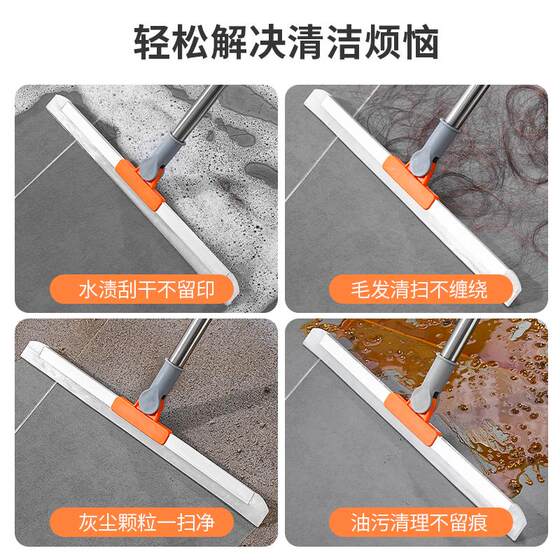 轻松解决清洁烦恼

水渍刮干不留印

毛发清扫不缠绕

灰尘颗粒一扫净

油污清理不留痕