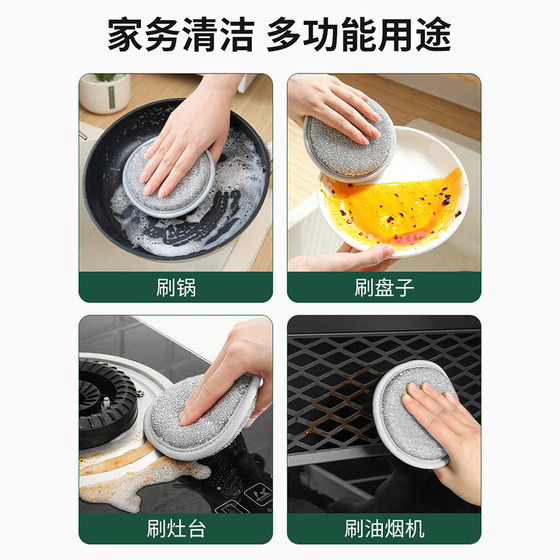 家务清洁 多功能用途

刷锅

刷盘子

刷灶台

刷油烟机