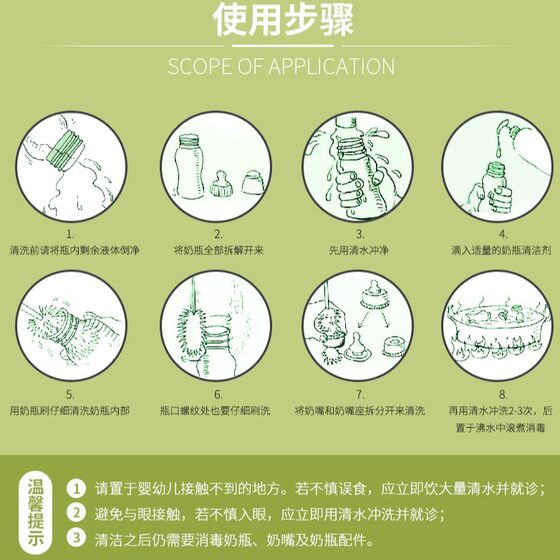 使用步骤

SCOPE OF APPLICATION

1.
清洗前请将瓶内剩余液体倒净

2.
将奶瓶全部拆解开来

3.
先用清水冲净

4.
滴入适量的奶瓶清洁剂

5.
用奶瓶刷仔细清洗奶瓶内部

6.
瓶口螺纹处也要仔细刷洗

7.
将奶嘴和奶嘴座拆分开来清洗

8.
再用清水冲洗2-3次，后置于沸水中滚煮消毒

温馨提示

1 请置于婴幼儿接触不到的地方。若不慎误食，应立即饮大量清水并就诊；
2 避免与眼接触，若不慎入眼，应立即用清水冲洗并就诊；
3 清洁之后仍需要消毒奶瓶、奶嘴及奶瓶配件。