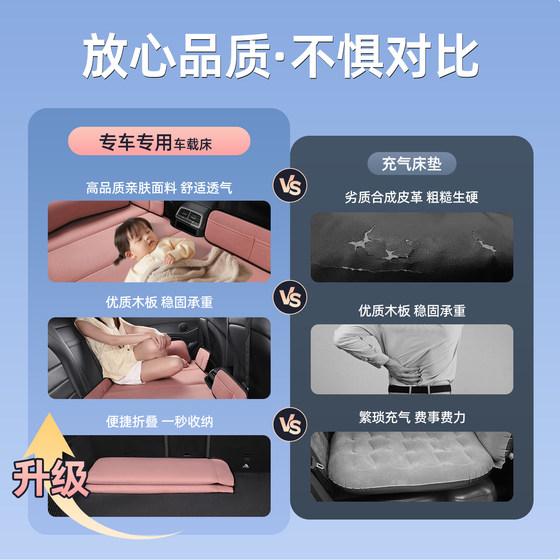 放心品质·不惧对比

专车专用车载床

高品质亲肤面料 舒适透气

优质木板 稳固承重

便捷折叠 一秒收纳

升级

VS

VS

VS

充气床垫

劣质合成皮革 粗糙生硬

优质木板 稳固承重

繁琐充气 费事费力