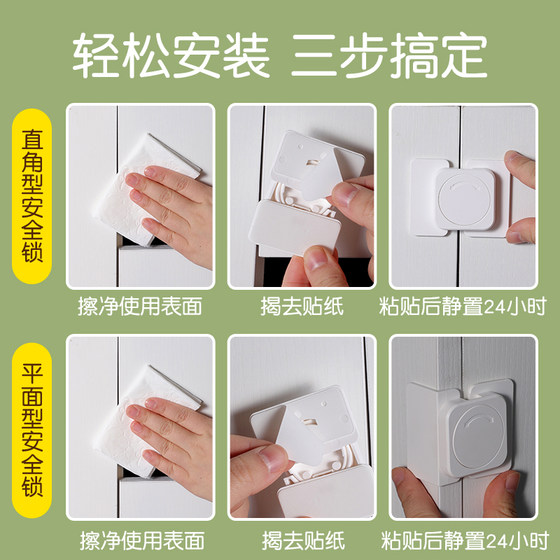 轻松安装 三步搞定

直角型安全锁

擦净使用表面

揭去贴纸

粘贴后静置24小时

平面型安全锁

擦净使用表面

揭去贴纸

粘贴后静置24小时