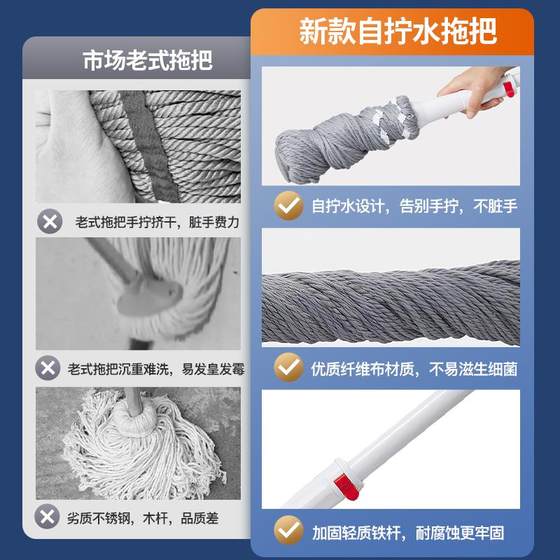 市场老式拖把

老式拖把手拧挤干，脏手费力

老式拖把沉重难洗，易发皇发霉

劣质不锈钢，木杆，品质差

新款自拧水拖把

自拧水设计，告别手拧，不脏手

优质纤维布材质，不易滋生细菌

加固轻质铁杆，耐腐蚀更牢固