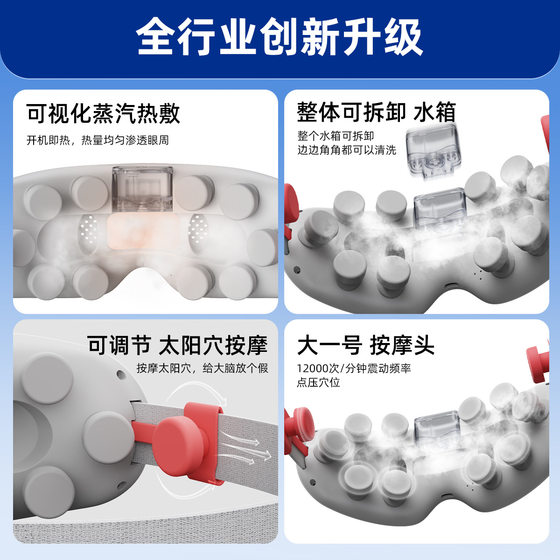 全行业创新升级

可视化蒸汽热敷

开机即热，热量均匀渗透眼周

整体可拆卸 水箱

整个水箱可拆卸
边边角角都可以清洗

可调节 太阳穴按摩

按摩太阳穴，给大脑放个假

大一号 按摩头

12000次/分钟震动频率
点压穴位