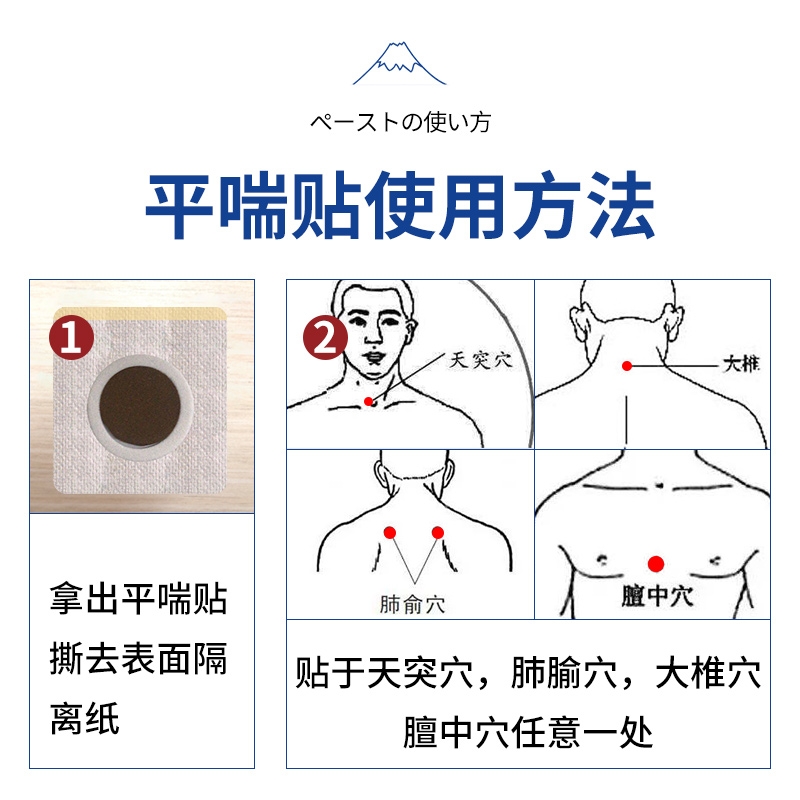 ペーストの使い方

平喘贴使用方法

1

拿出平喘贴撕去表面隔离纸

2

天突穴

大椎

肺俞穴

膻中穴

贴于天突穴，肺腧穴，大椎穴膻中穴任意一处