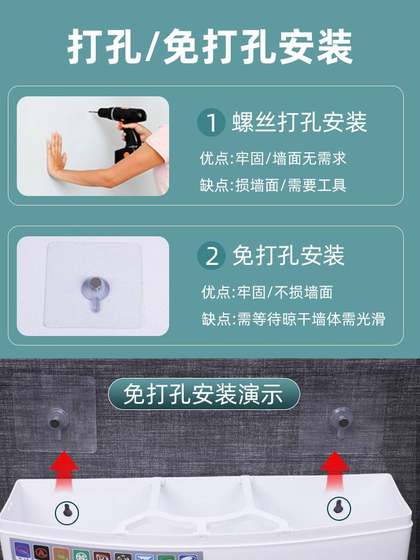 打孔/免打孔安装

1 螺丝打孔安装

优点:牢固/墙面无需求

缺点:损墙面/需要工具

2 免打孔安装

优点:牢固/不损墙面

缺点:需等待晾干墙体需光滑

免打孔安装演示