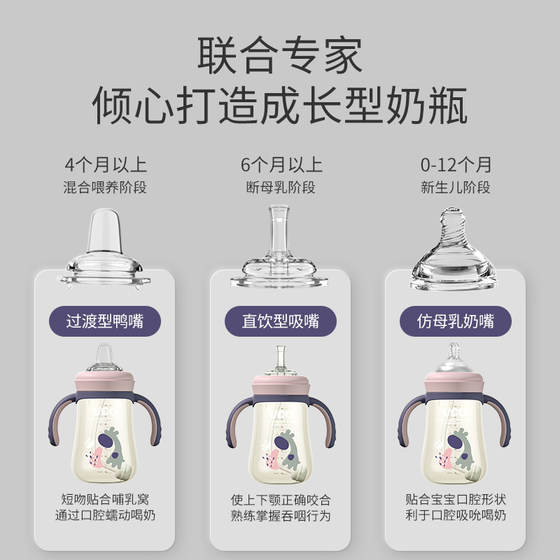 联合专家
倾心打造成长型奶瓶

4个月以上
混合喂养阶段

过渡型鸭嘴

短吻贴合哺乳窝
通过口腔蠕动喝奶

6个月以上
断母乳阶段

直饮型吸嘴

使上下颚正确咬合
熟练掌握吞咽行为

0-12个月
新生儿阶段

仿母乳奶嘴

贴合宝宝口腔形状
利于口腔吸吮喝奶