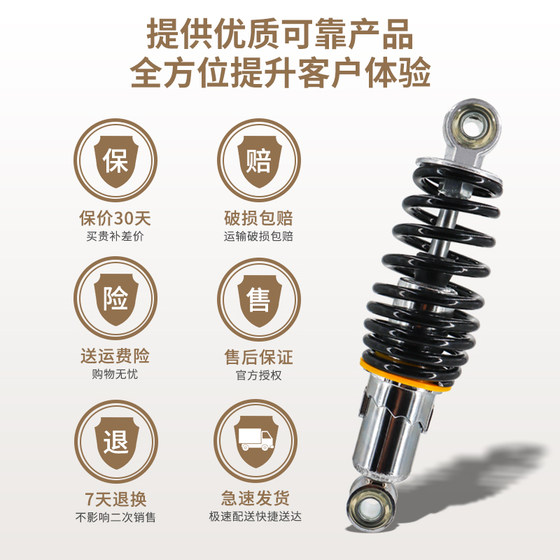 提供优质可靠产品
全方位提升客户体验

保
保价30天
买贵补差价

赔
破损包赔
运输破损包赔

险
送运费险
购物无忧

售
售后保证
官方授权

退
7天退换
不影响二次销售

急速发货
极速配送快捷送达