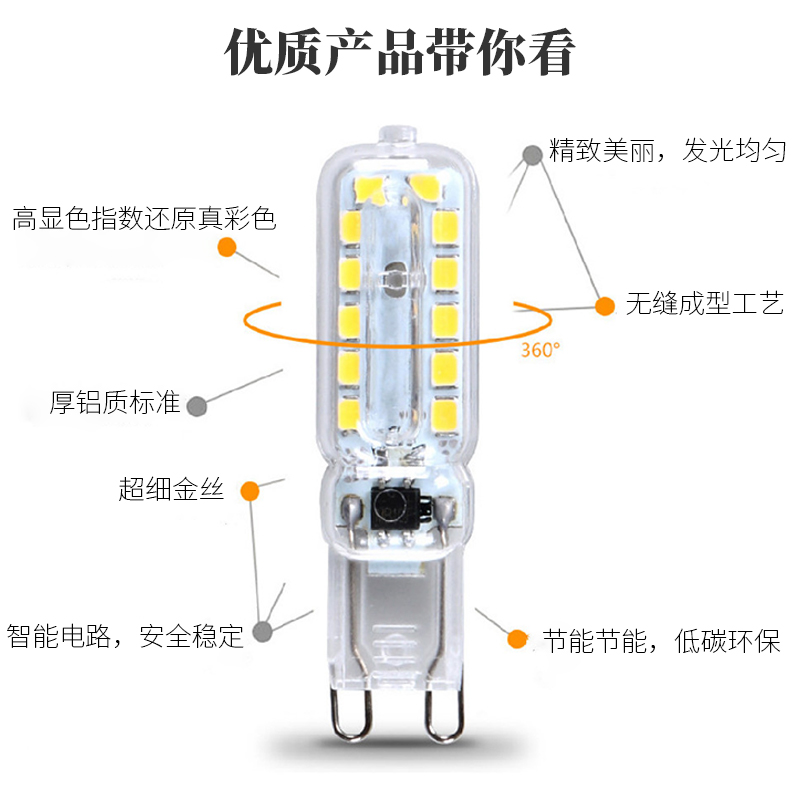 优质产品带你看

精致美丽，发光均匀

高显色指数还原真彩色

无缝成型工艺

360°

厚铝质标准

超细金丝

智能电路，安全稳定

节能节能，低碳环保