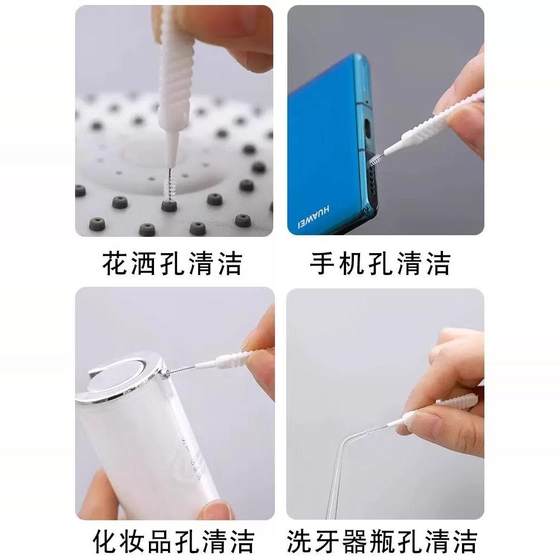 HUAWEI

花洒孔清洁

手机孔清洁

化妆品孔清洁

洗牙器瓶孔清洁