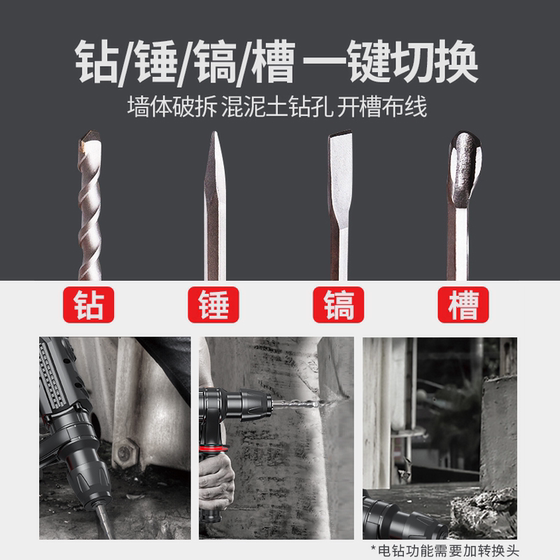 钻/锤/镐/槽 一键切换
墙体破拆 混泥土钻孔 开槽布线

钻 锤 镐 槽

*电钻功能需要加转换头