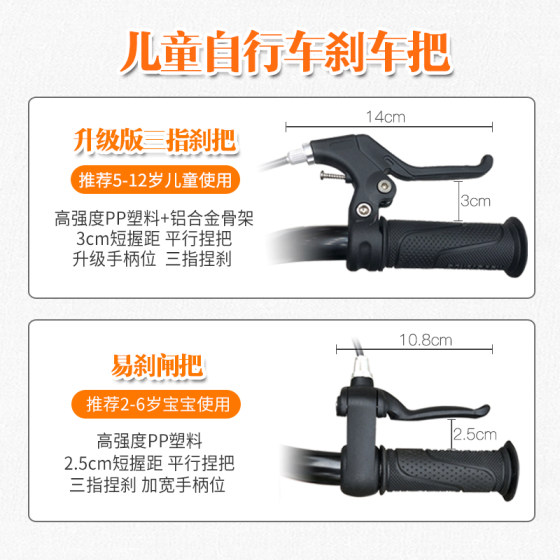 儿童自行车刹车把

升级版三指刹把

推荐5-12岁儿童使用

高强度PP塑料+铝合金骨架
3cm短握距 平行捏把
升级手柄位 三指捏刹

14cm

3cm

易刹闸把

推荐2-6岁宝宝使用

高强度PP塑料
2.5cm短握距 平行捏把
三指捏刹 加宽手柄位

10.8cm

2.5cm