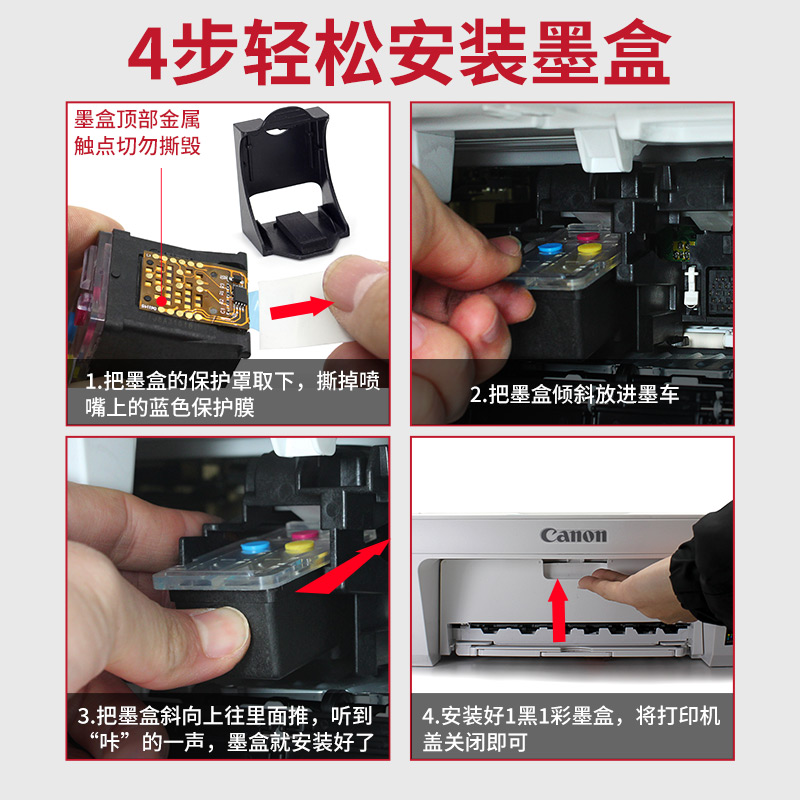 4步轻松安装墨盒

墨盒顶部金属触点切勿撕毁

1.把墨盒的保护罩取下，撕掉喷嘴上的蓝色保护膜

2.把墨盒倾斜放进墨车

3.把墨盒斜向上往里面推，听到“咔”的一声，墨盒就安装好了

Canon

4.安装好1黑1彩墨盒，将打印机盖关闭即可