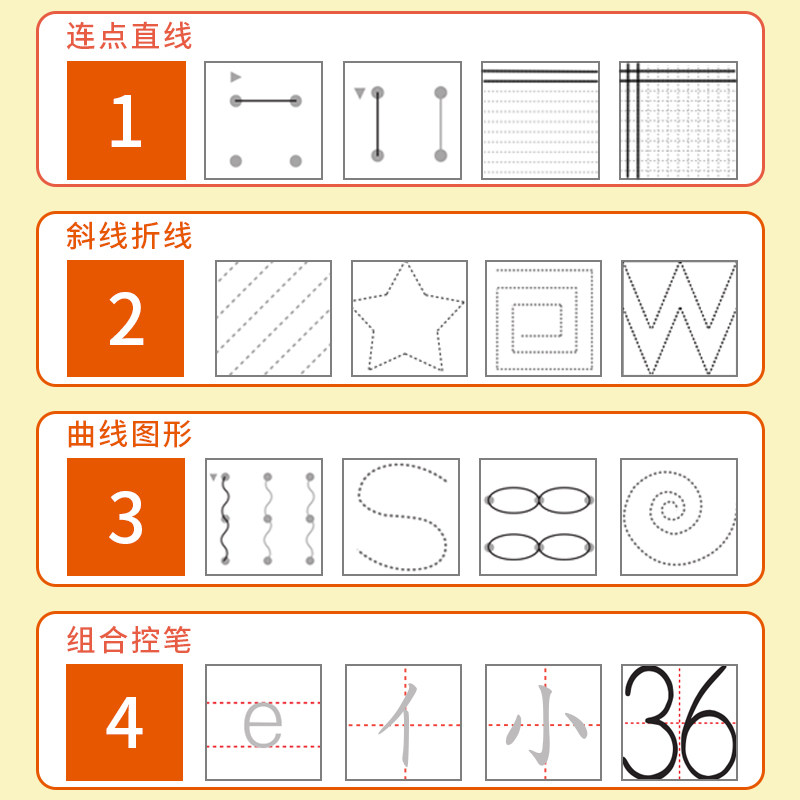 连点直线

1

斜线折线

2

曲线图形

3

组合控笔

4

e

亻

小

36