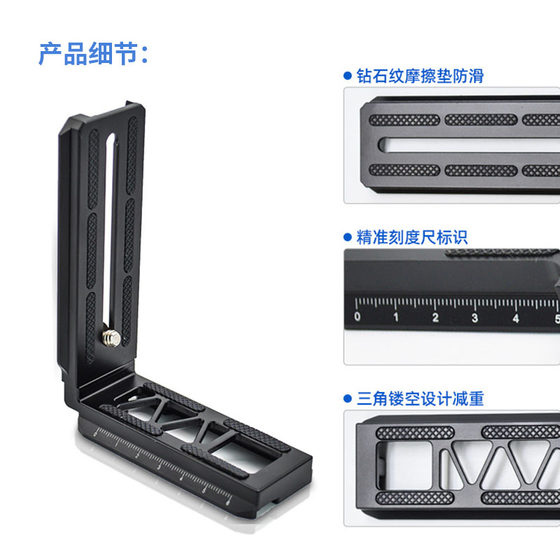 产品细节:

● 钻石纹摩擦垫防滑

● 精准刻度尺标识

0 1 2 3 4 5

● 三角镂空设计减重